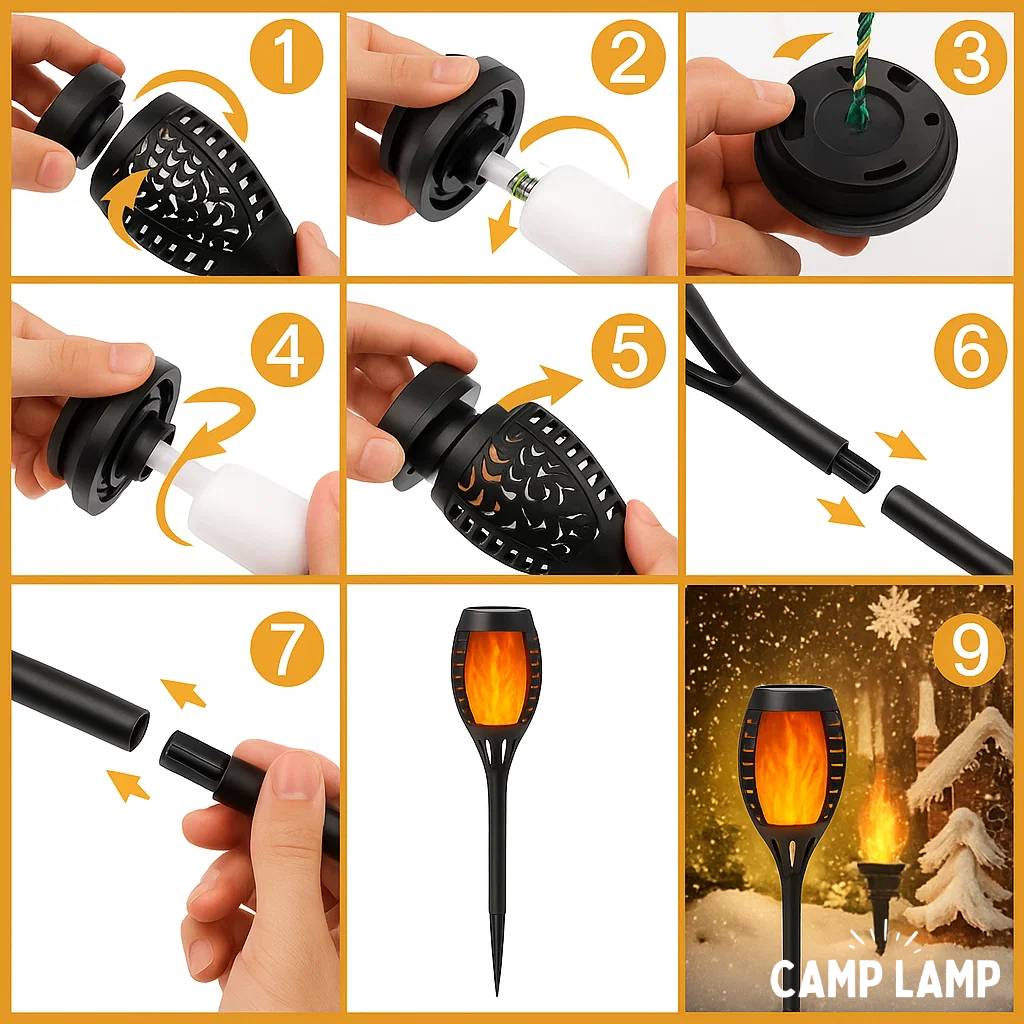 1
2
3
4
5
6
7
9
CAMP LAMP