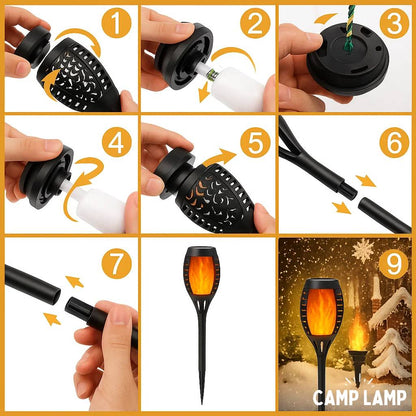 1

2

3

4

5

6

7

9

CAMP LAMP